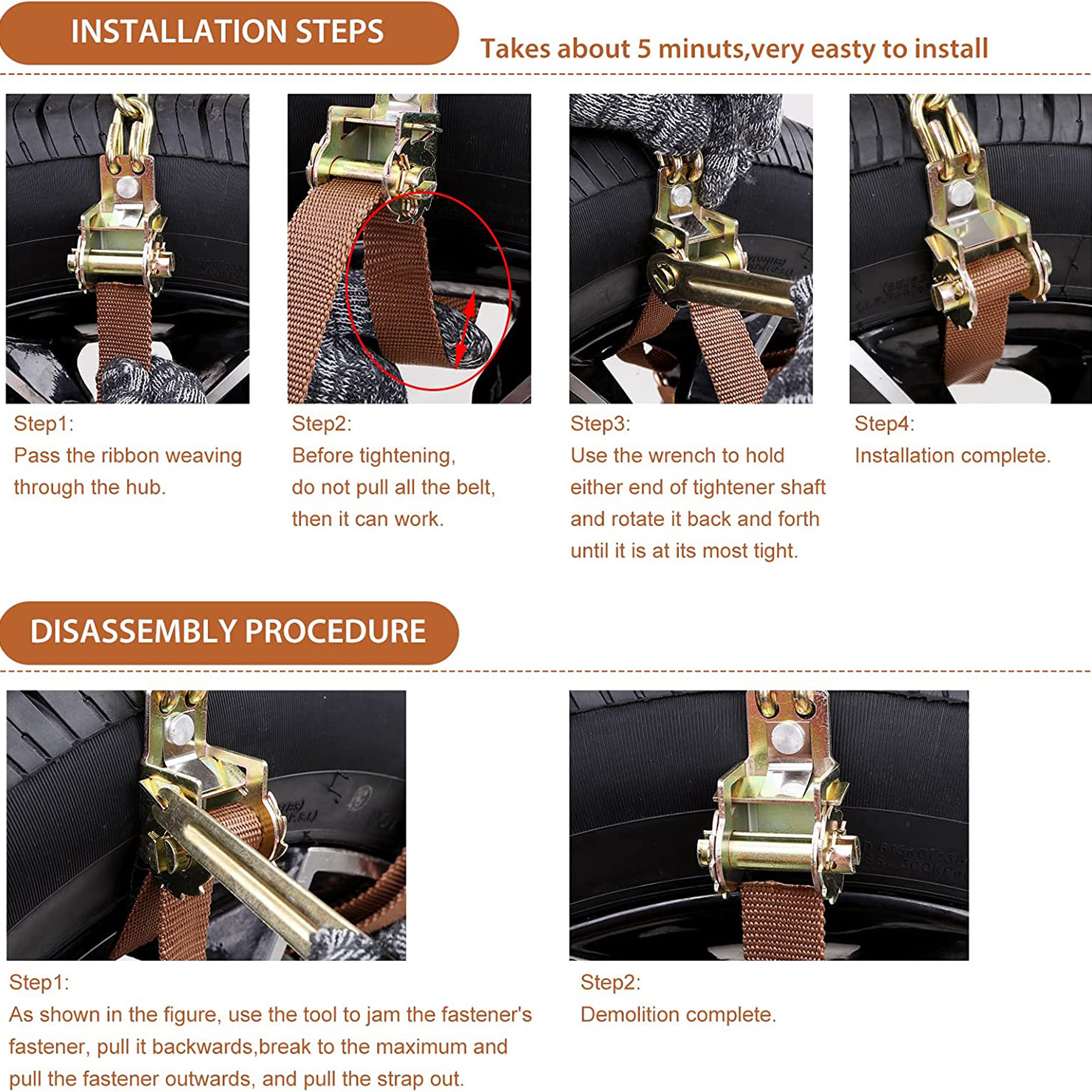 INSTALLATION STEPS

Takes about 5 minuts,very easty to install

Step1:
Pass the ribbon weaving through the hub.

Step2:
Before tightening, do not pull all the belt, then it can work.

Step3:
Use the wrench to hold either end of tightener shaft and rotate it back and forth until it is at its most tight.

Step4:
Installation complete.

DISASSEMBLY PROCEDURE

Step1:
As shown in the figure, use the tool to jam the fastener's fastener, pull it backwards,break to the maximum and pull the fastener outwards, and pull the strap out.

Step2:
Demolition complete.